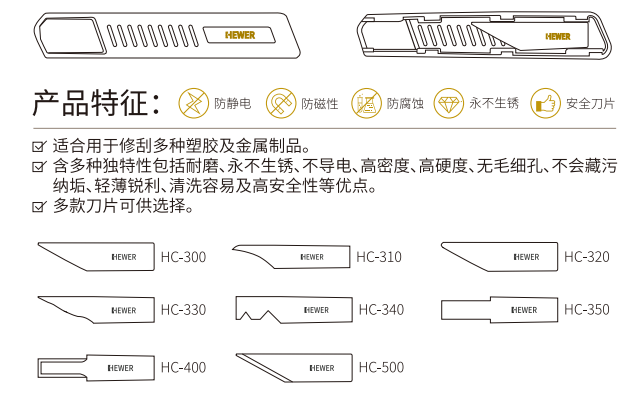 HEWER

HEWER

产品特征：

防静电

防磁性

防腐蚀

永不生锈

安全刀片

☑ 适合用于修刮多种塑胶及金属制品。

☑ 含多种独特性包括耐磨、永不生锈、不导电、高密度、高硬度、无毛细孔、不会藏污纳垢、轻薄锐利、清洗容易及高安全性等优点。

☑ 多款刀片可供选择。

HEWER HC-300

HEWER HC-310

HEWER HC-320

HEWER HC-330

HEWER HC-340

HEWER HC-350

HEWER HC-400

HEWER HC-500